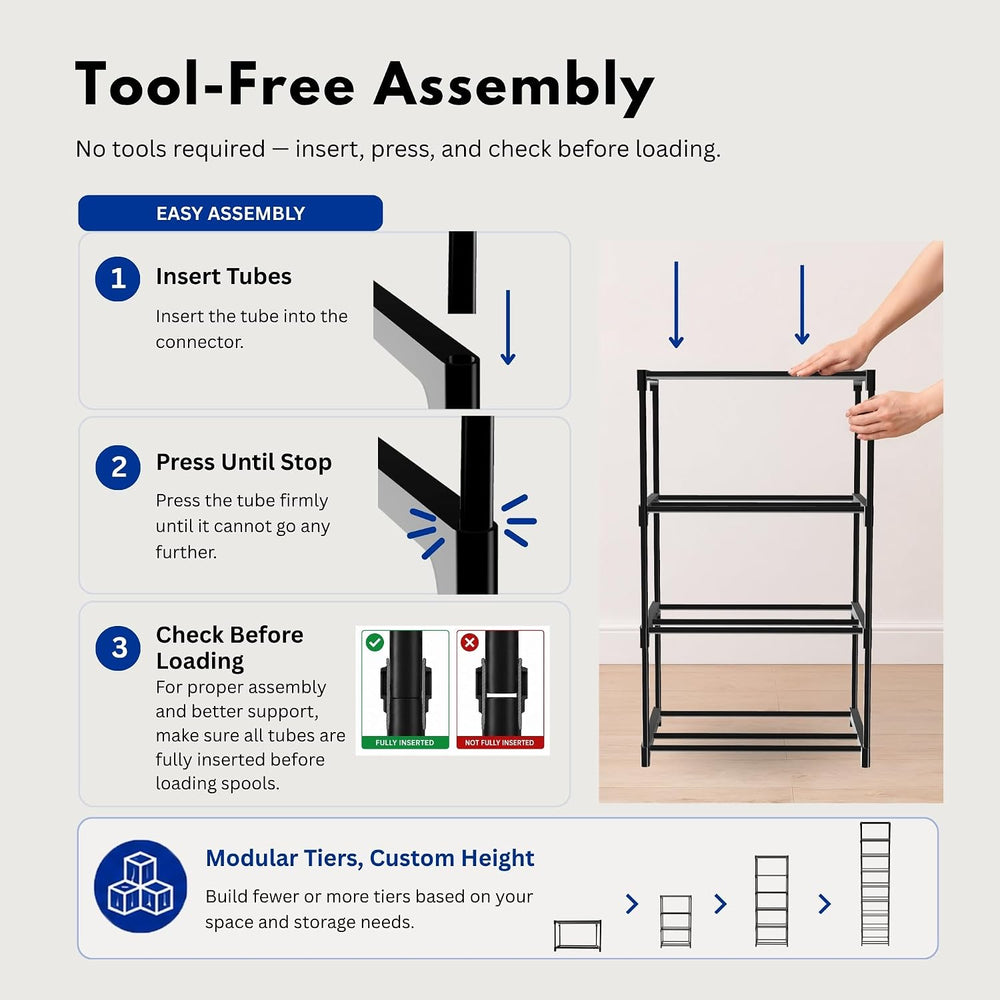 Tool-Free Assembly

No tools required — insert, press, and check before loading.

EASY ASSEMBLY

1 Insert Tubes

Insert the tube into the connector.

2 Press Until Stop

Press the tube firmly until it cannot go any further.

3 Check Before Loading

For proper assembly and better support, make sure all tubes are fully inserted before loading spools.

FULLY INSERTED

NOT FULLY INSERTED

Modular Tiers, Custom Height

Build fewer or more tiers based on your space and storage needs.