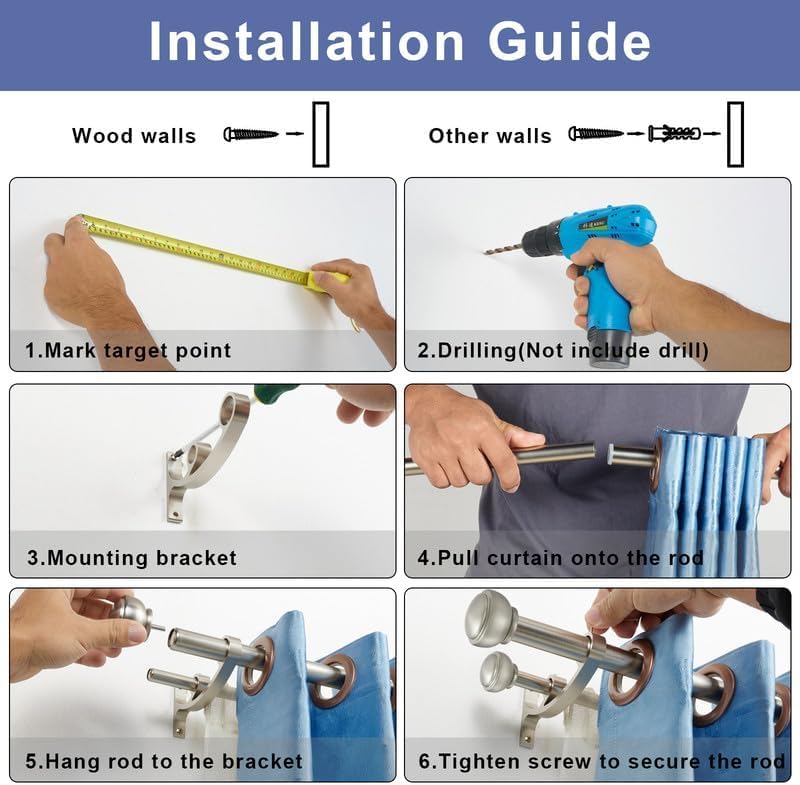 Installation Guide

Wood walls

Other walls

1.Mark target point

2.Drilling(Not include drill)

3.Mounting bracket

4.Pull curtain onto the rod

5.Hang rod to the bracket

6.Tighten screw to secure the rod